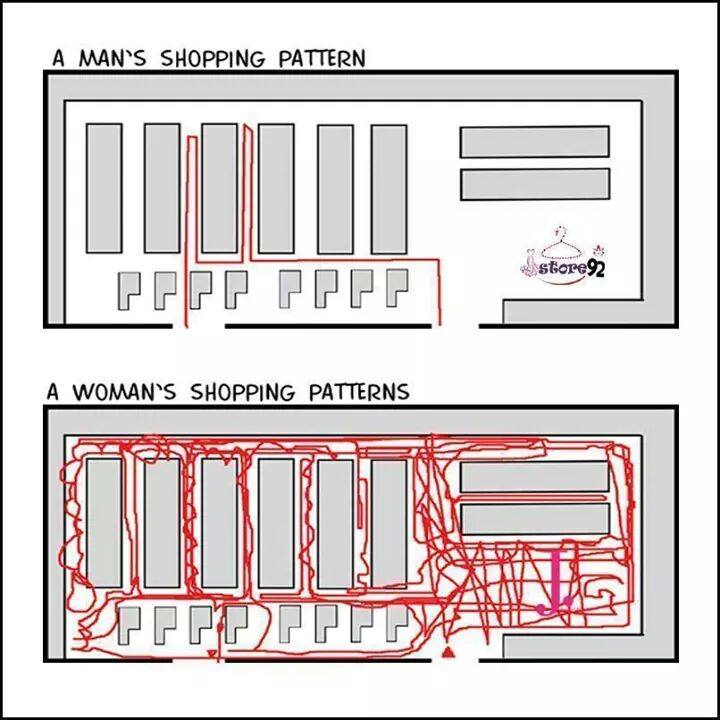 A MAN'S SHOPPING PATTERN

store92

A WOMAN'S SHOPPING PATTERNS

J.