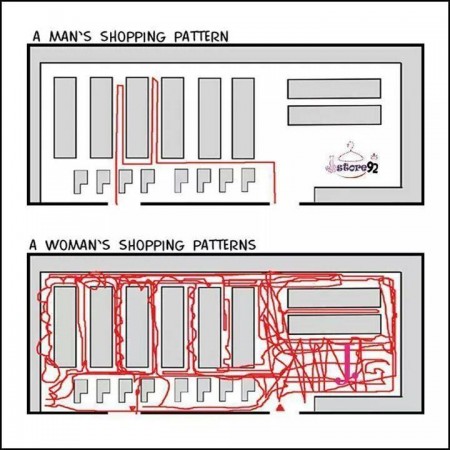 A MAN'S SHOPPING PATTERN

store92

A WOMAN'S SHOPPING PATTERNS